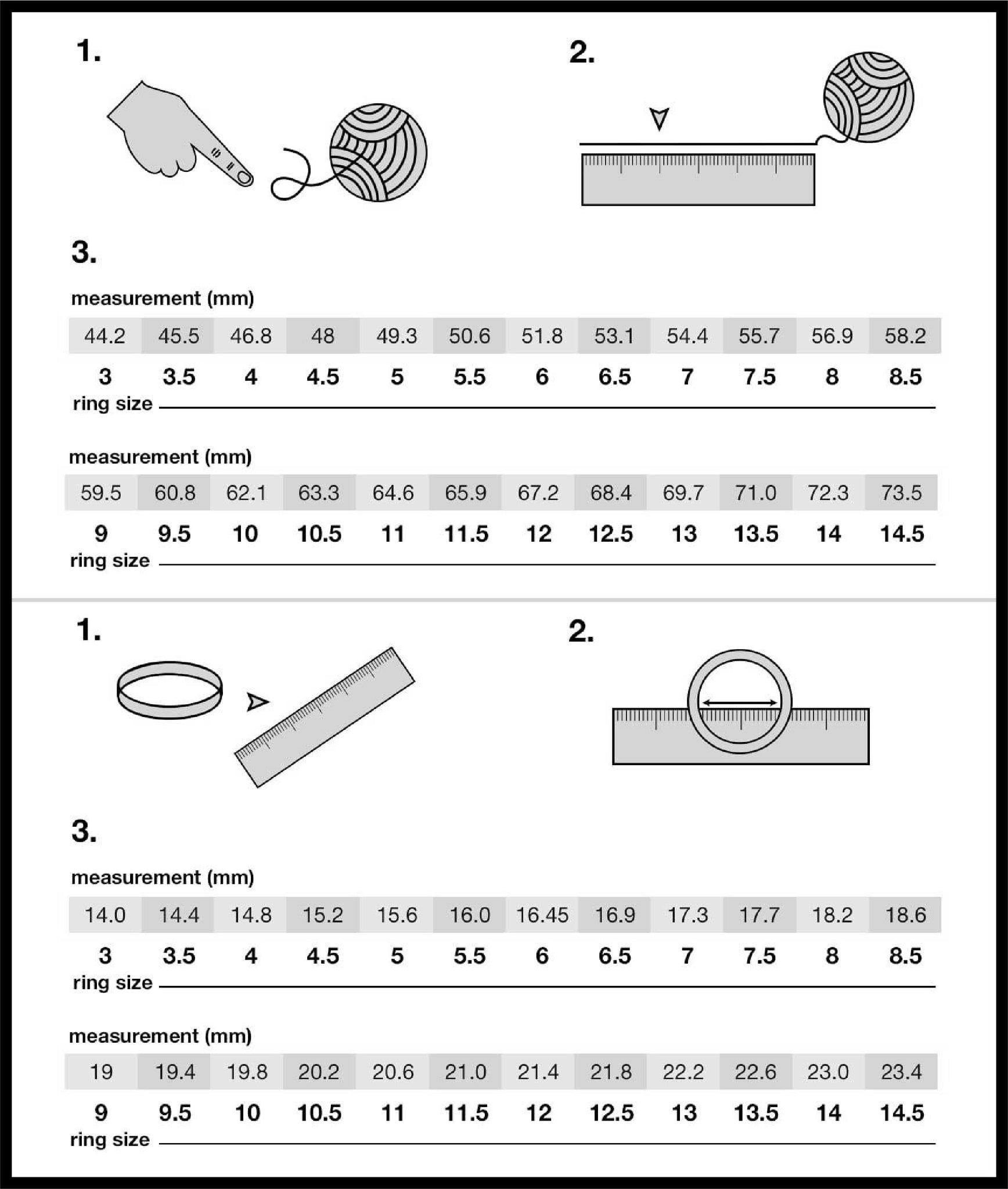 1.

2.

3.

measurement (mm)

| 44.2 | 45.5 | 46.8 | 48 | 49.3 | 50.6 | 51.8 | 53.1 | 54.4 | 55.7 | 56.9 | 58.2 |
|---|---|---|---|---|---|---|---|---|---|---|---|
| 3 | 3.5 | 4 | 4.5 | 5 | 5.5 | 6 | 6.5 | 7 | 7.5 | 8 | 8.5 |

ring size

measurement (mm)

| 59.5 | 60.8 | 62.1 | 63.3 | 64.6 | 65.9 | 67.2 | 68.4 | 69.7 | 71.0 | 72.3 | 73.5 |
|---|---|---|---|---|---|---|---|---|---|---|---|
| 9 | 9.5 | 10 | 10.5 | 11 | 11.5 | 12 | 12.5 | 13 | 13.5 | 14 | 14.5 |

ring size

1.

2.

3.

measurement (mm)

| 14.0 | 14.4 | 14.8 | 15.2 | 15.6 | 16.0 | 16.45 | 16.9 | 17.3 | 17.7 | 18.2 | 18.6 |
|---|---|---|---|---|---|---|---|---|---|---|---|
| 3 | 3.5 | 4 | 4.5 | 5 | 5.5 | 6 | 6.5 | 7 | 7.5 | 8 | 8.5 |

ring size

measurement (mm)

| 19 | 19.4 | 19.8 | 20.2 | 20.6 | 21.0 | 21.4 | 21.8 | 22.2 | 22.6 | 23.0 | 23.4 |
|---|---|---|---|---|---|---|---|---|---|---|---|
| 9 | 9.5 | 10 | 10.5 | 11 | 11.5 | 12 | 12.5 | 13 | 13.5 | 14 | 14.5 |

ring size